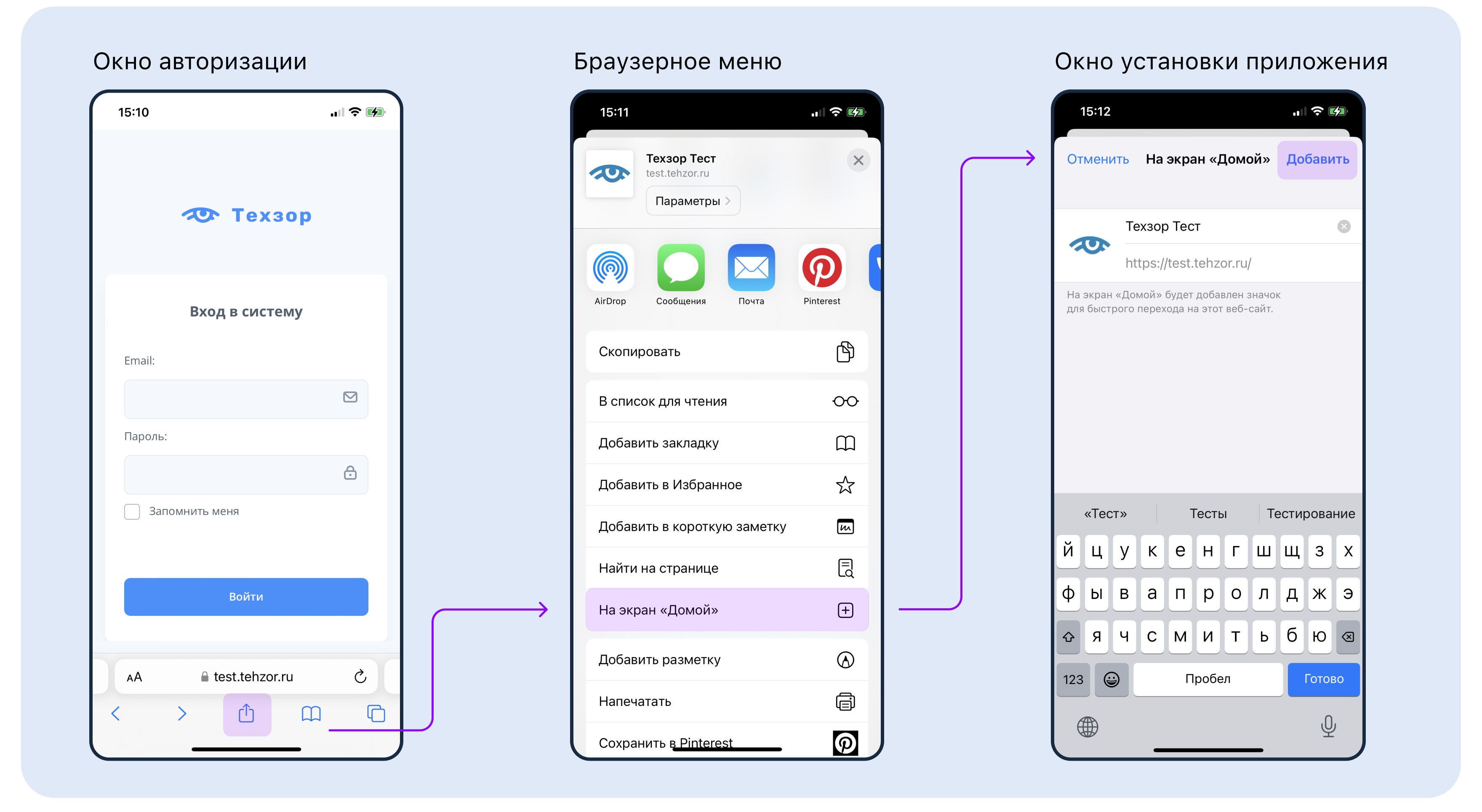 Окно авторизации

15:10

Техзор

Вход в систему

Email:

Пароль:

Запомнить меня

Войти

AA test.tehzor.ru

Браузерное меню

15:11

Техзор Тест
test.tehzor.ru
Параметры

AirDrop
Сообщения
Почта
Pinterest

Скопировать

В список для чтения
Добавить закладку
Добавить в Избранное
Добавить в короткую заметку
Найти на странице
На экран «Домой»

Добавить разметку
Напечатать
Сохранить в Pinterest

Окно установки приложения

15:12

Отменить На экран «Домой» Добавить

Техзор Тест
https://test.tehzor.ru/

На экран «Домой» будет добавлен значок для быстрого перехода на этот веб-сайт.

«Тест» Тесты Тестирование

й ц у к е н г ш щ з х
ф ы в а п р о л д ж э
я ч с м и т ь б ю
123 Пробел Готово