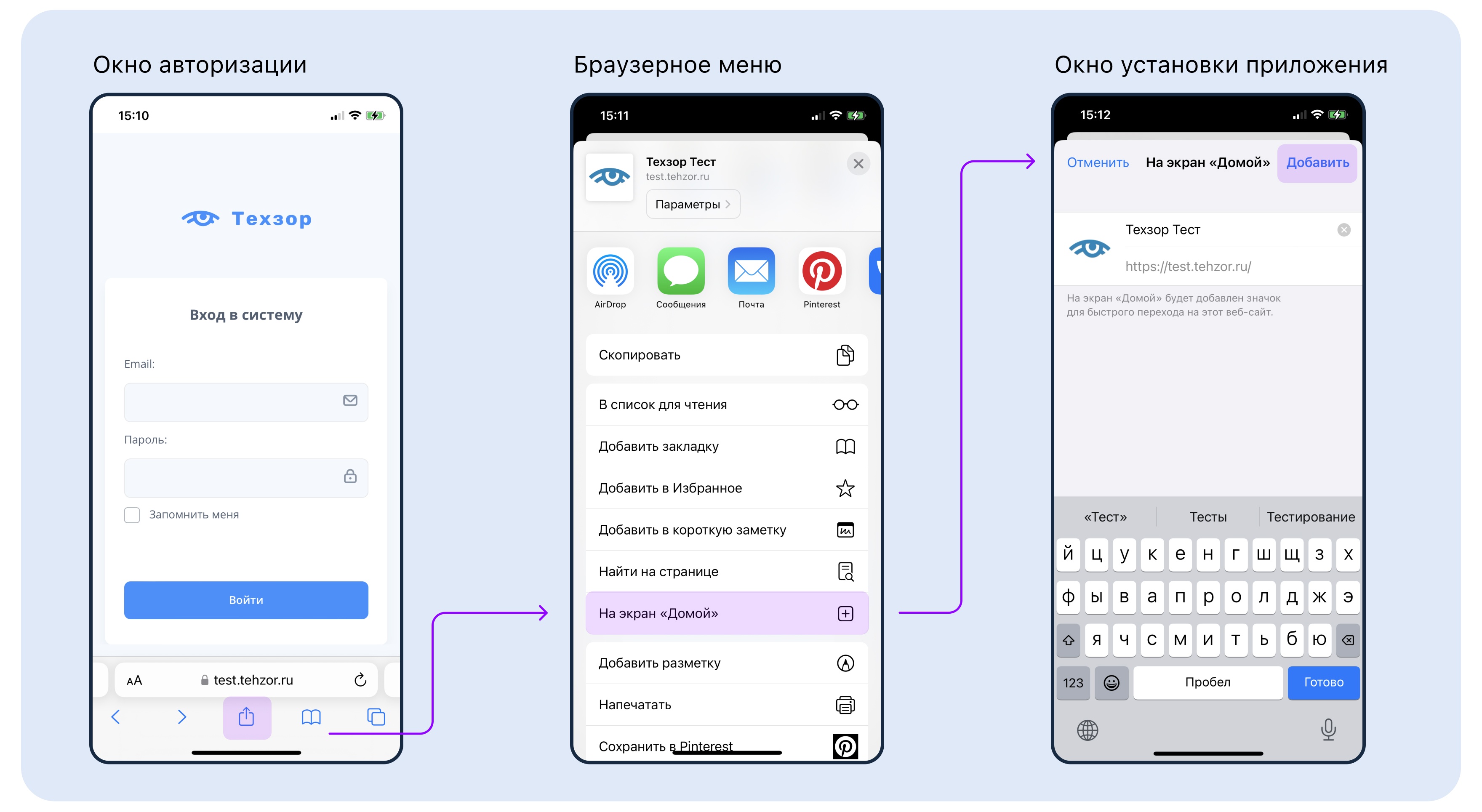 Окно авторизации

15:10

Техзор

Вход в систему

Email:

Пароль:

Запомнить меня

Войти

AA test.tehzor.ru

Браузерное меню

15:11

Техзор Тест
test.tehzor.ru
Параметры

AirDrop
Сообщения
Почта
Pinterest

Скопировать

В список для чтения

Добавить закладку

Добавить в Избранное

Добавить в короткую заметку

Найти на странице

На экран «Домой»

Добавить разметку

Напечатать

Сохранить в Pinterest

Окно установки приложения

15:12

Отменить На экран «Домой» Добавить

Техзор Тест

https://test.tehzor.ru/

На экран «Домой» будет добавлен значок для быстрого перехода на этот веб-сайт.

«Тест» Тесты Тестирование

й ц у к е н г ш щ з х
ф ы в а п р о л д ж э
я ч с м и т ь б ю
123 Пробел Готово